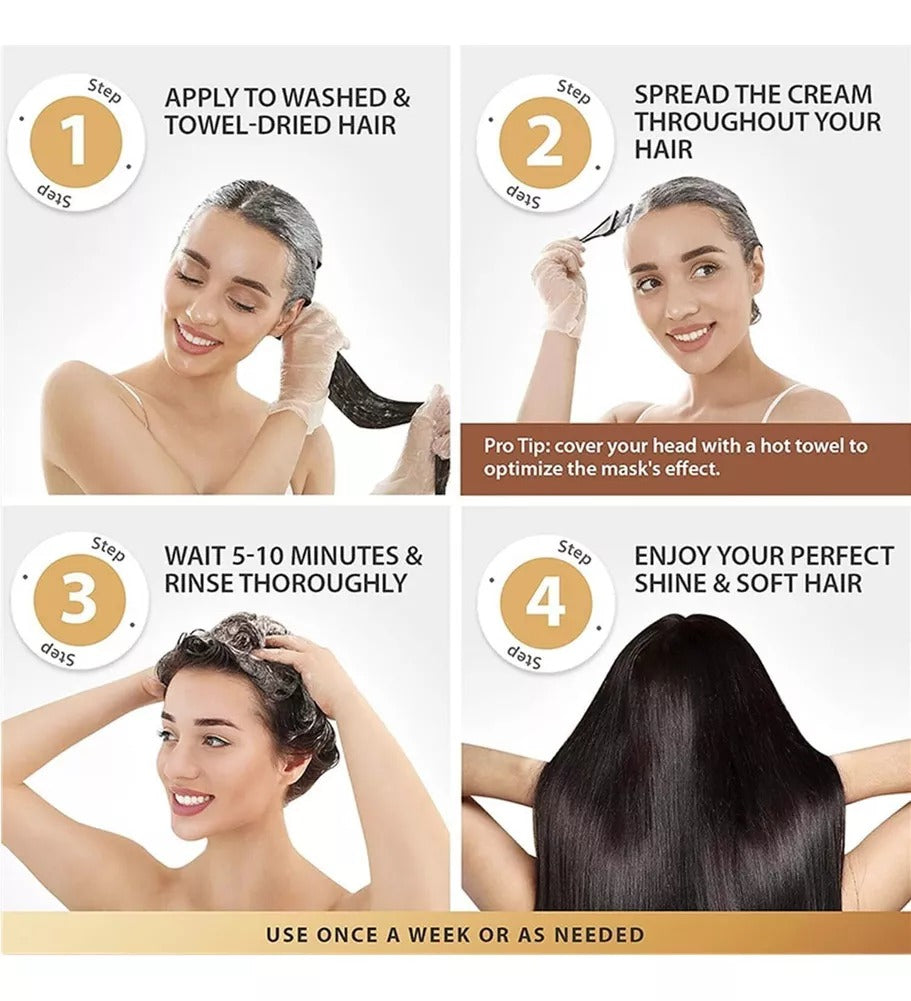 Step
1
Step
APPLY TO WASHED & TOWEL-DRIED HAIR

Step
2
Step
SPREAD THE CREAM THROUGHOUT YOUR HAIR

Pro Tip: cover your head with a hot towel to optimize the mask's effect.

Step
3
Step
WAIT 5-10 MINUTES & RINSE THOROUGHLY

Step
4
Step
ENJOY YOUR PERFECT SHINE & SOFT HAIR

USE ONCE A WEEK OR AS NEEDED